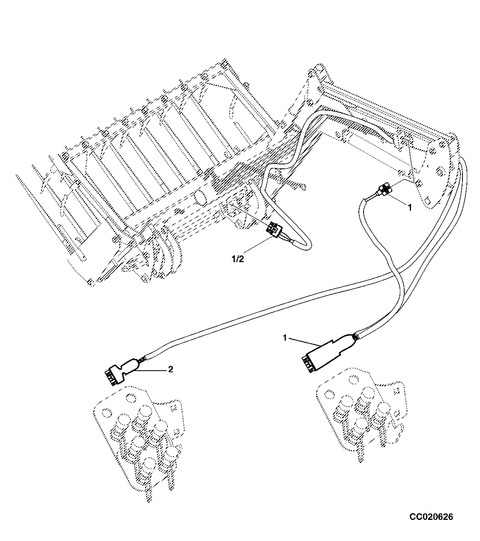 1

1/2

1

2

CC020626