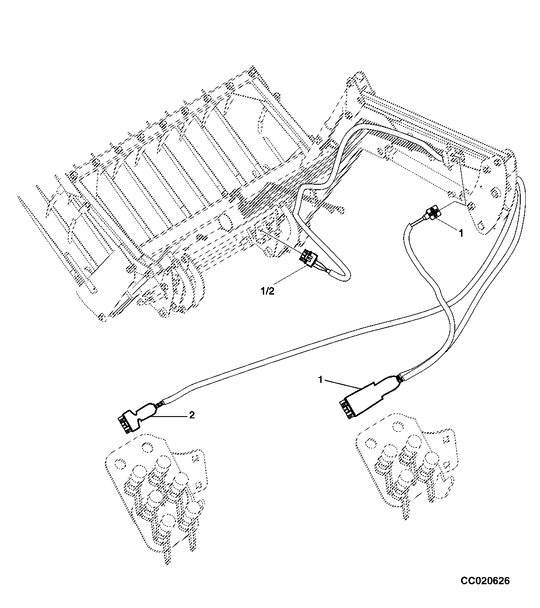 1

1/2

1

2

CC020626