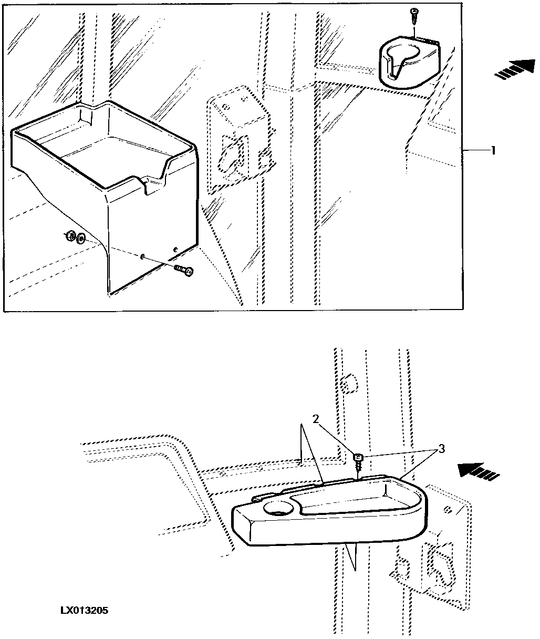 1

2

3

LX013205