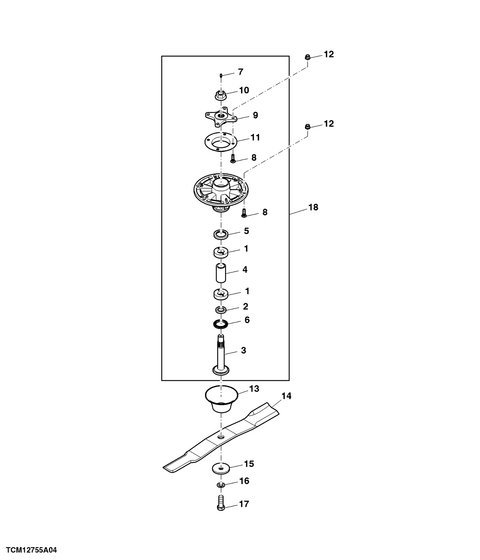 12
7
10
9
12
11
8
8
18
5
1
4
1
2
6
3
13
14
15
16
17
TCM12755A04