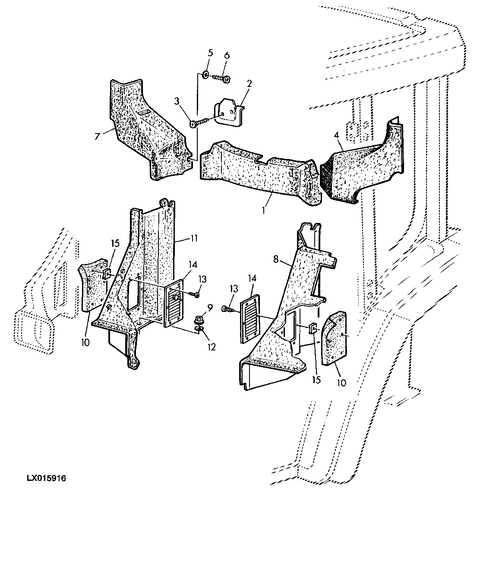 5
6
2
3
7
4
1
11
15
14
13
8
14
13
9
10
12
15
10
LX015916