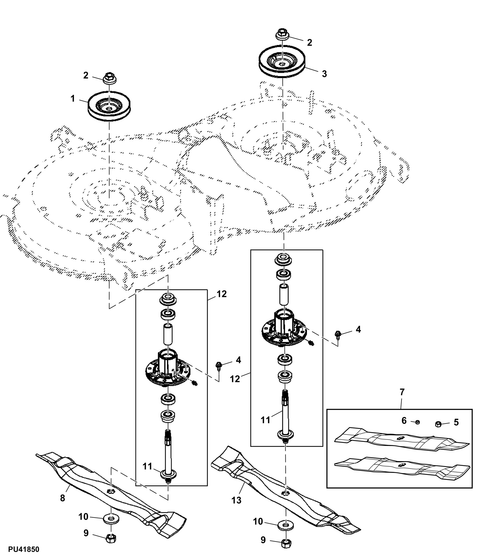 2
3
2
1
12
4
4
12
7
6
5
11
11
8
13
10
10
9
9
PU41850