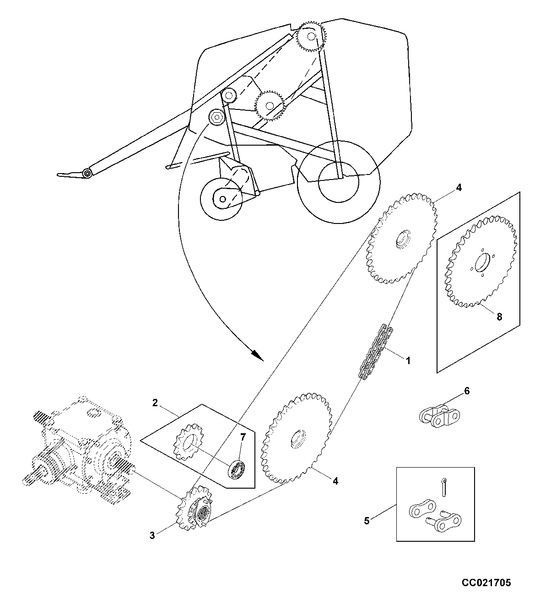 4
8
1
6
2
7
4
5
3
CC021705