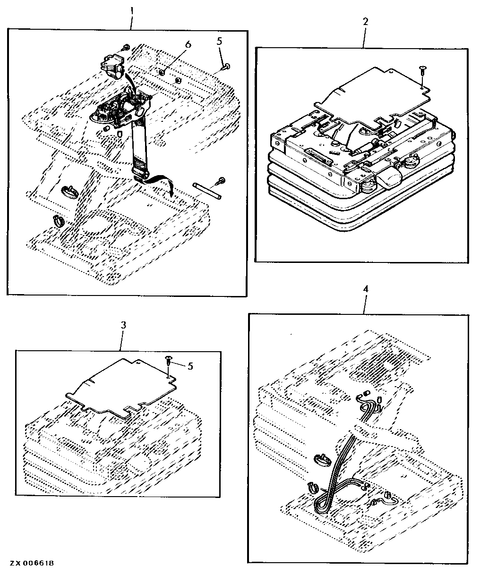 1
6
5
2
3
5
4
ZX006618