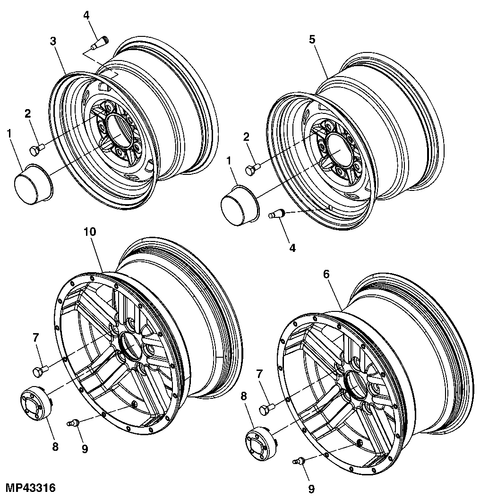 4
3
5
2
1
2
1
4
10
6
7
7
8
8
9
9
MP43316