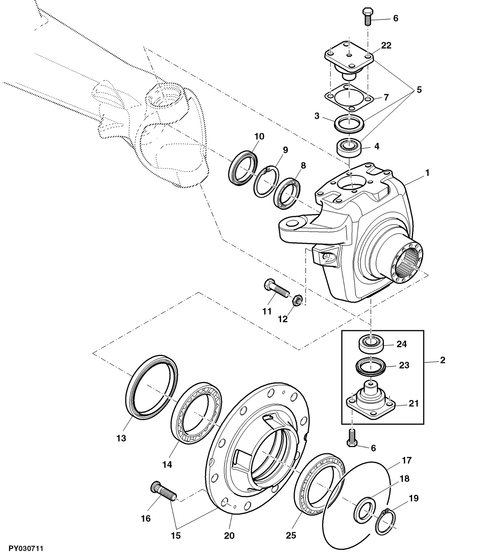 6
22
5
7
3
4
10
9
8
1
11
12
24
23
2
21
6
13
14
17
18
19
16
15
20
25
PY030711