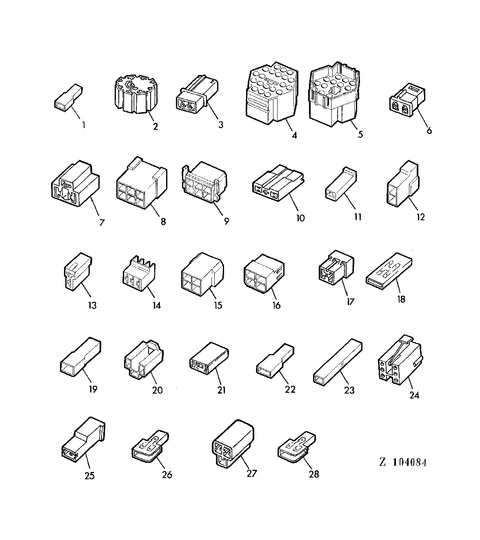 1 2 3 4 5 6

7 8 9 10 11 12

13 14 15 16 17 18

19 20 21 22 23 24

25 26 27 28

Z 104084