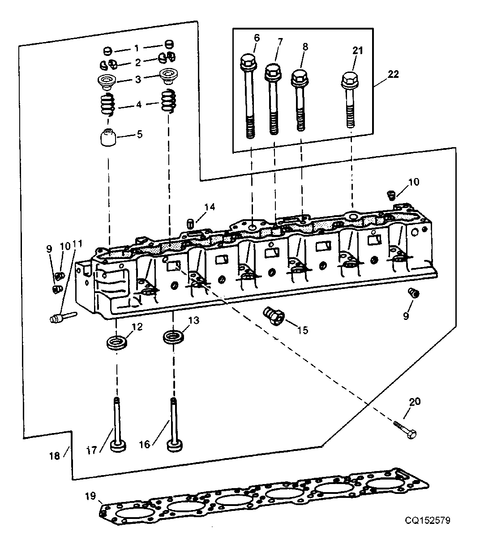 1
2
3
4
5
6
7
8
21
22
10
14
9
10
11
9
15
12
13
20
17
16
18
19
CQ152579