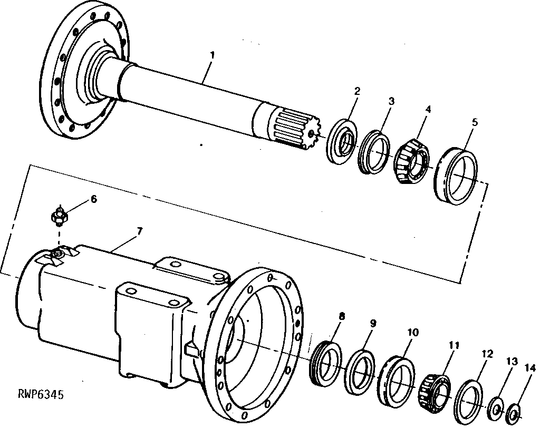 1
2
3
4
5
6
7
8
9
10
11
12
13
14
RWP6345