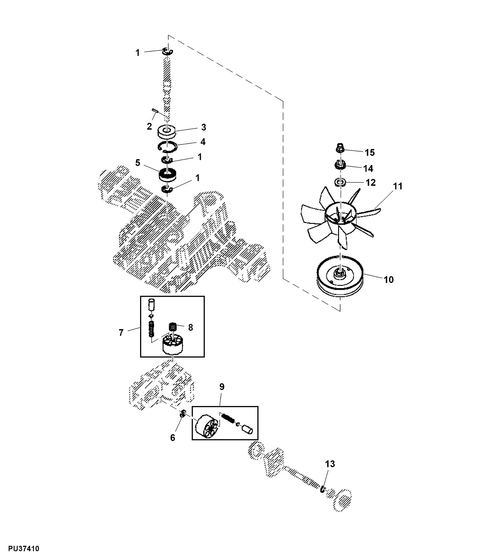 1
2
3
4
1
5
1
15
14
12
11
10
7
8
9
6
13
PU37410