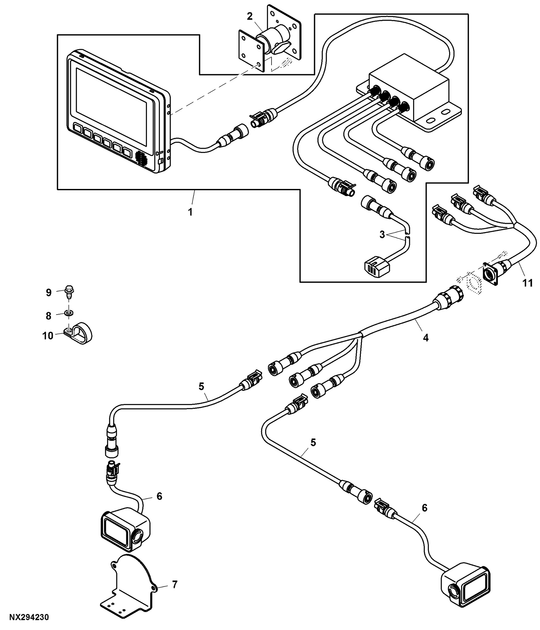 2
1
3
11
9
8
10
4
5
5
6
6
7
NX294230