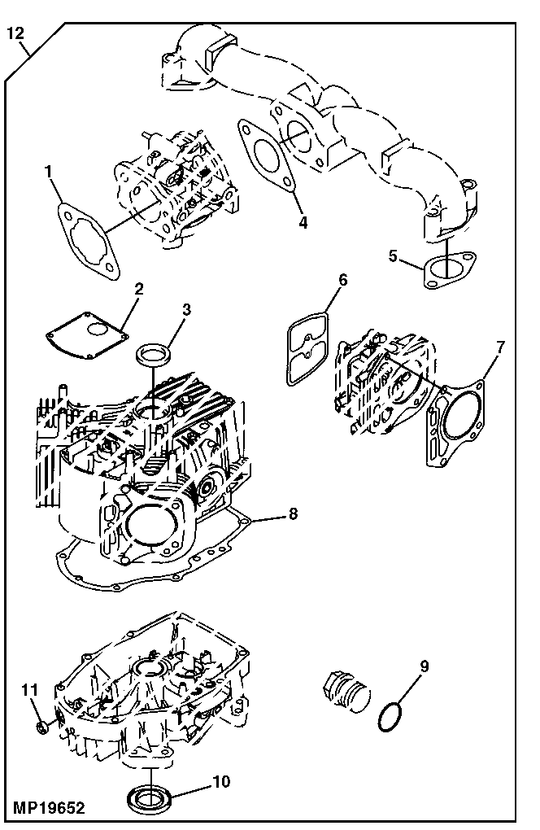 12
1
4
5
2
3
6
7
8
9
11
10
MP19652