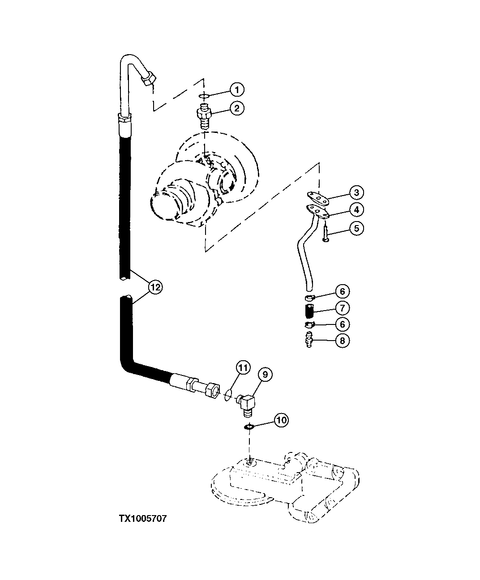 1
2
3
4
5
12
6
7
6
8
11
9
10
TX1005707