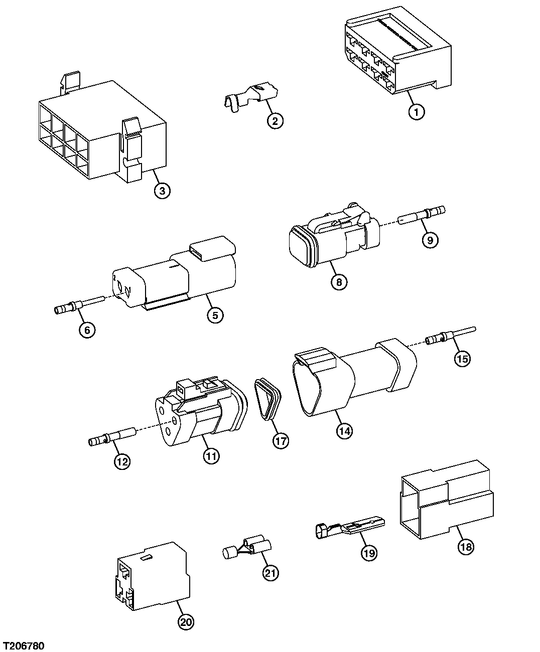 1
2
3
9
8
5
6
15
14
17
11
12
18
19
21
20
T206780