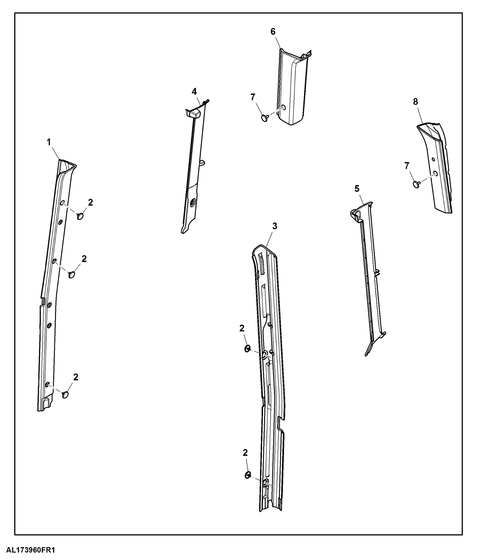 6
4
7
8
1
7
2
5
2
3
2
2
2
AL173960FR1