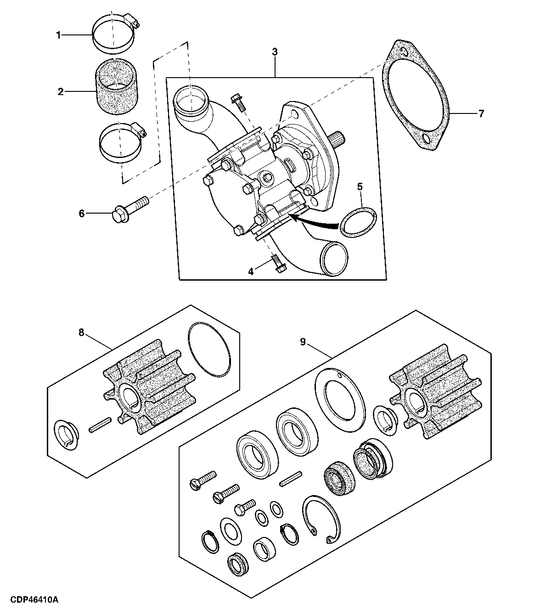 1
2
3
7
5
6
4
8
9
CDP46410A