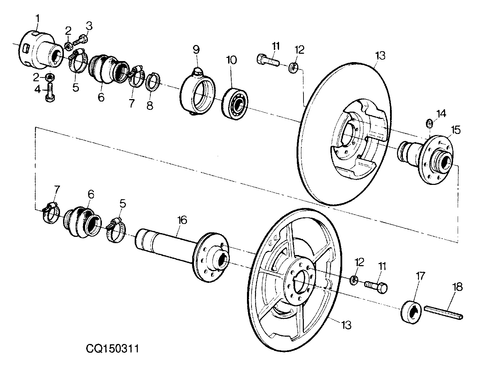 1
2
3
2
4
5
6
7
8
9
10
11
12
13
14
15
7
6
5
16
12
11
17
18
13
CQ150311