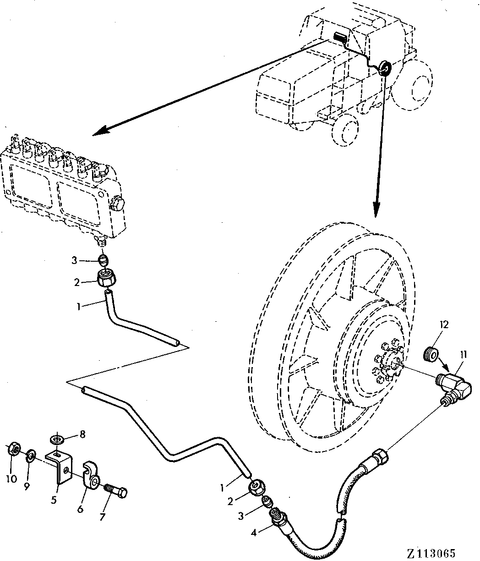 3
2
1
12
11
8
10
9
5
6
7
1
2
3
4
Z113065