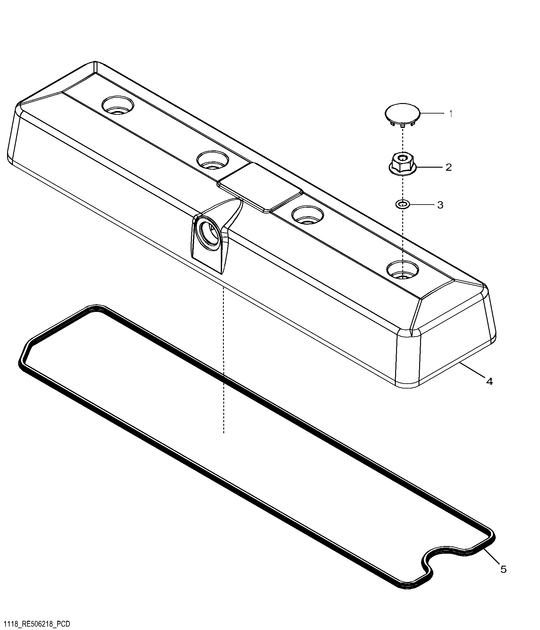 1
2
3
4
5
1118_RE506218_PCD