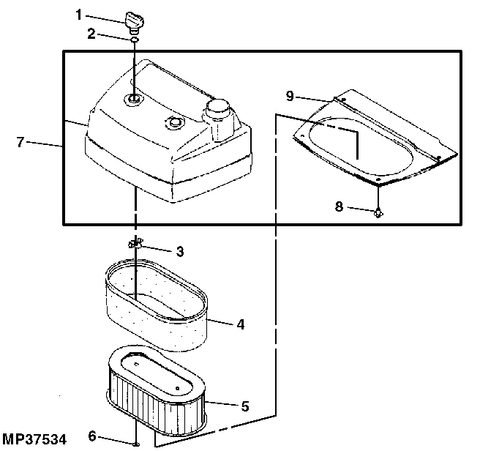 1
2
9
7
8
3
4
5
MP37534
6