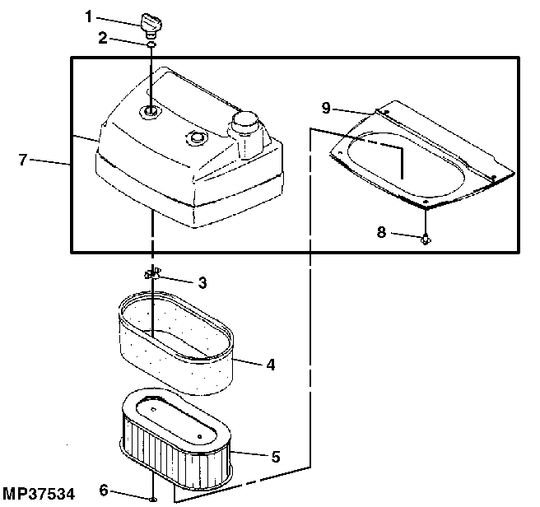 1
2
9
7
8
3
4
5
MP37534
6