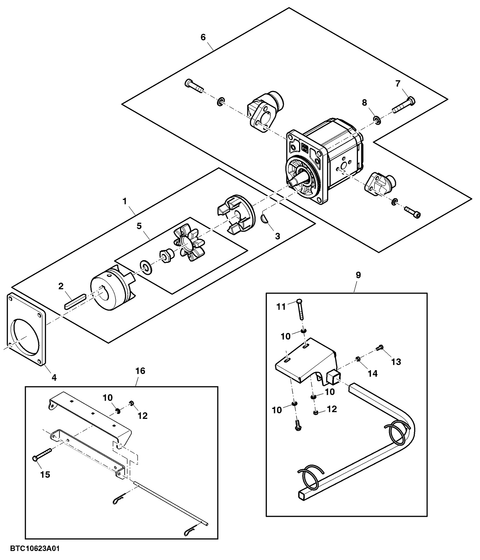 6
7
8
1
5
3
2
4
9
11
10
13
14
10
10
12
16
10
12
15
BTC10623A01