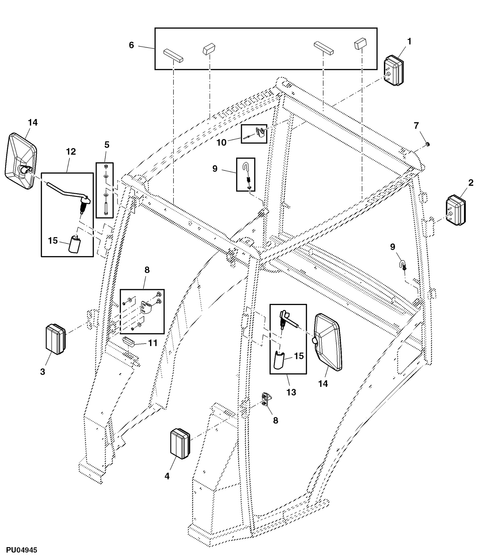 6
1
14
12
5
10
7
9
2
15
9
8
11
3
15
14
13
8
4
PU04945