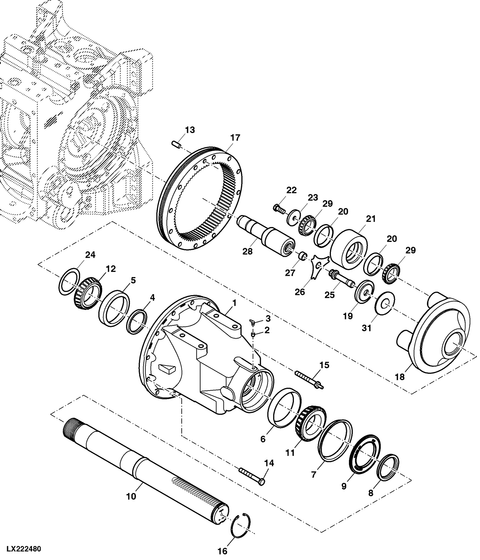 13
17
22
23
29
20
21
20
29
28
27
26
25
19
31
18
24
12
5
4
1
3
2
15
6
11
7
9
8
14
10
16
LX222480