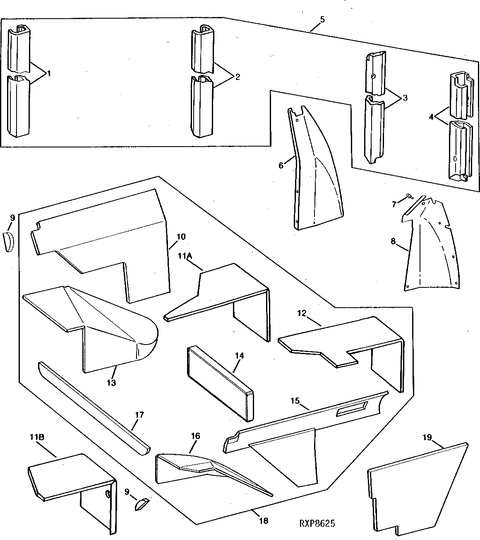 5
1
2
3
4
6
7
8
9
10
11A
12
13
14
15
17
16
11B
9
18
19
RXP8625