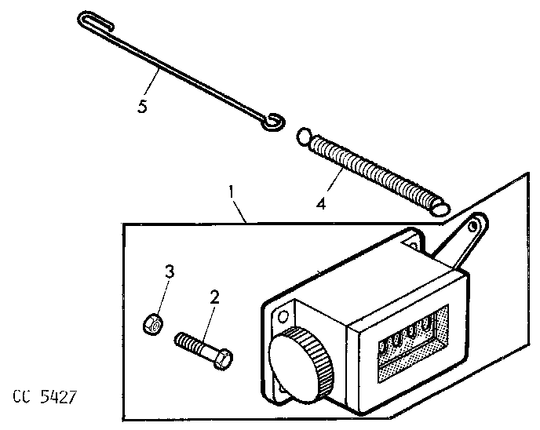 5
4
1
3
2
CC 5427