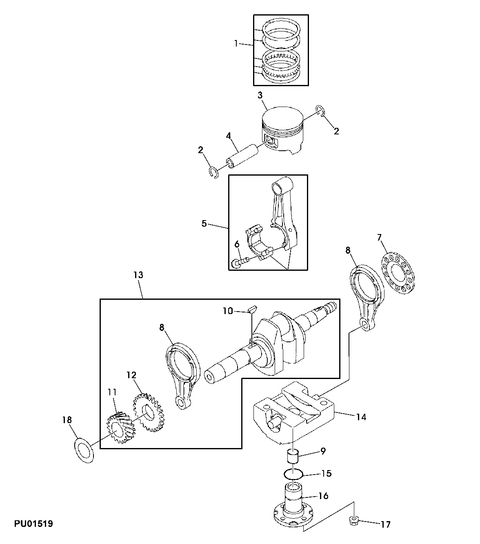 1
3
2
4
2
5
6
7
8
13
10
8
12
11
18
14
9
15
16
17
PU01519