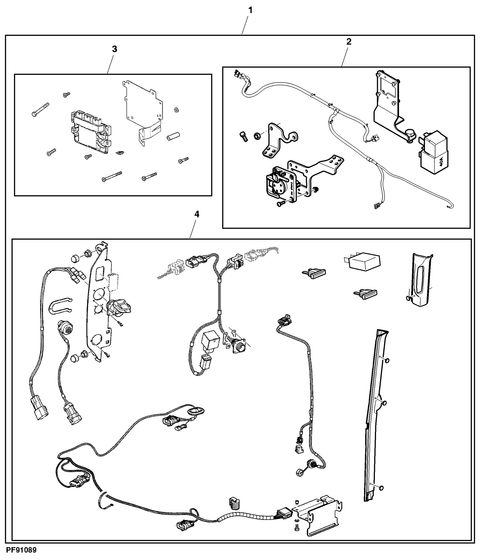 1

3

2

4

PF91089