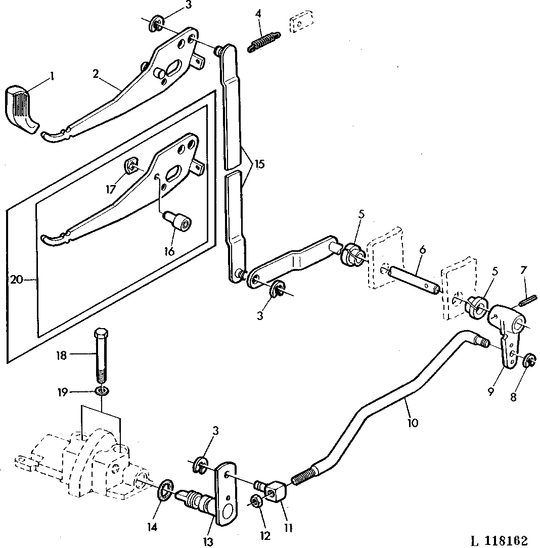 3
4
1
2
15
17
16
20
5
6
5
7
3
18
19
9
8
10
3
14
13
12
11
L 118162