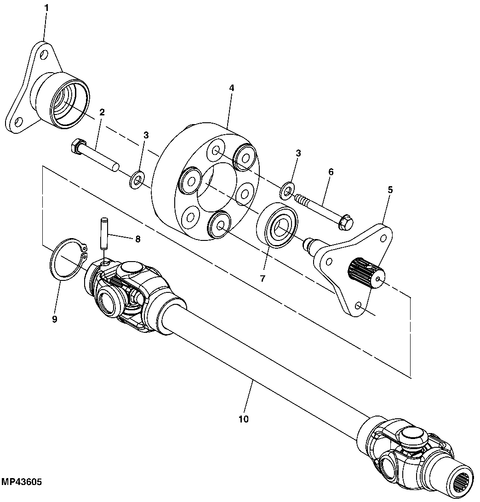 1
2
3
4
3
6
5
8
7
9
10
MP43605