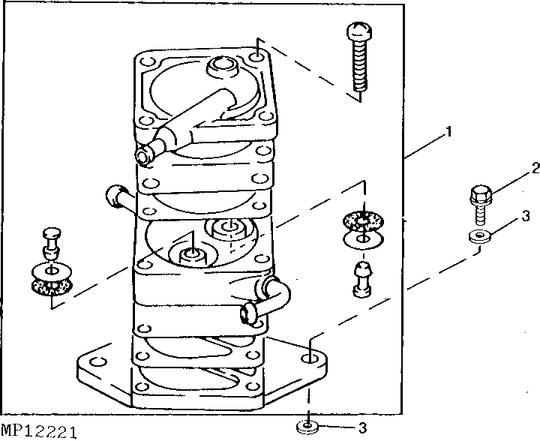 1
2
3
3
MP12221