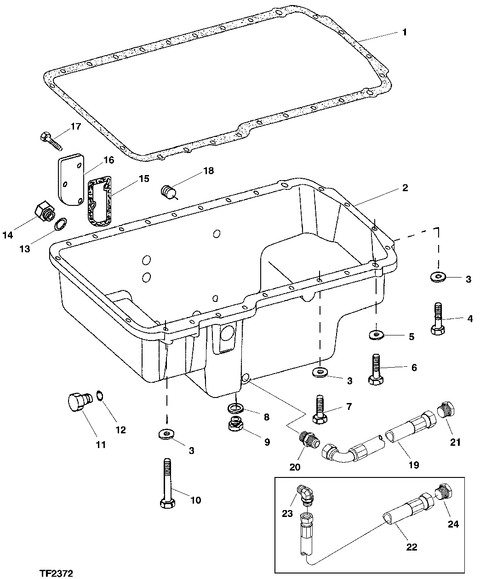 1
17
16
15
18
2
14
13
3
4
5
6
3
7
8
9
11
12
3
20
19
21
10
23
24
22
TF2372