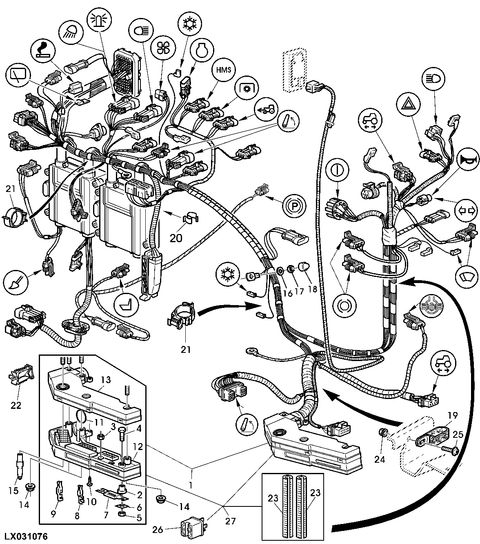 HMS

P

21

20

16 17 18

21

22

13

11

3 4

12

15

14

9 8 10 7

2 6 5

14

1

27

26

23 23

24

19

25

LX031076