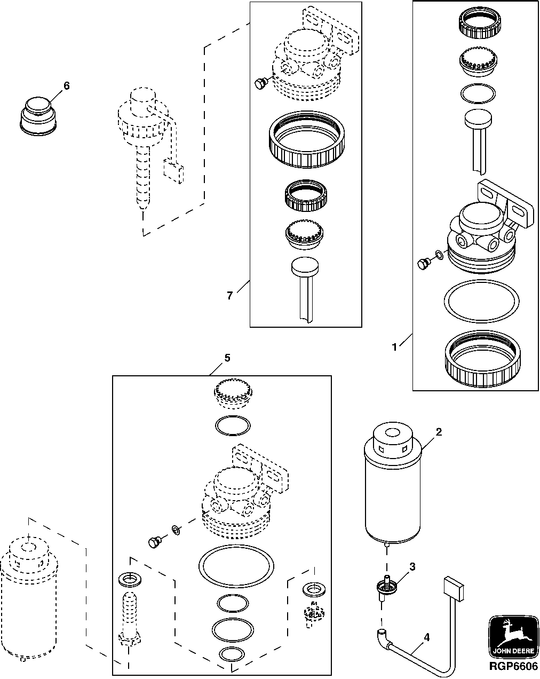 6

7

1

5

2

3

4

JOHN DEERE

RGP6606