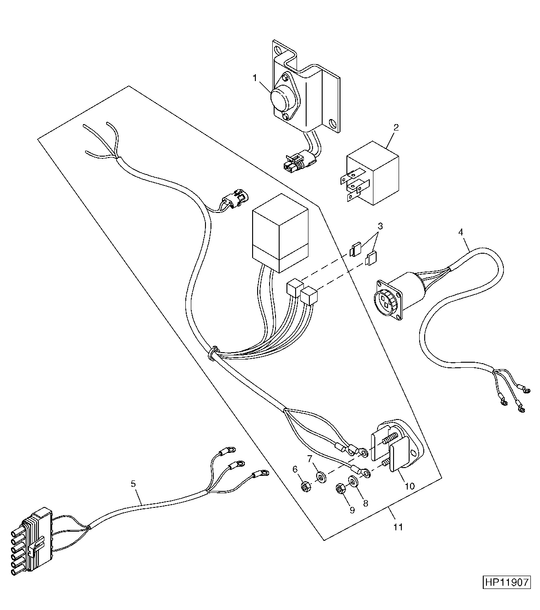 1
2
3
4
5
6
7
8
9
10
11
HP11907