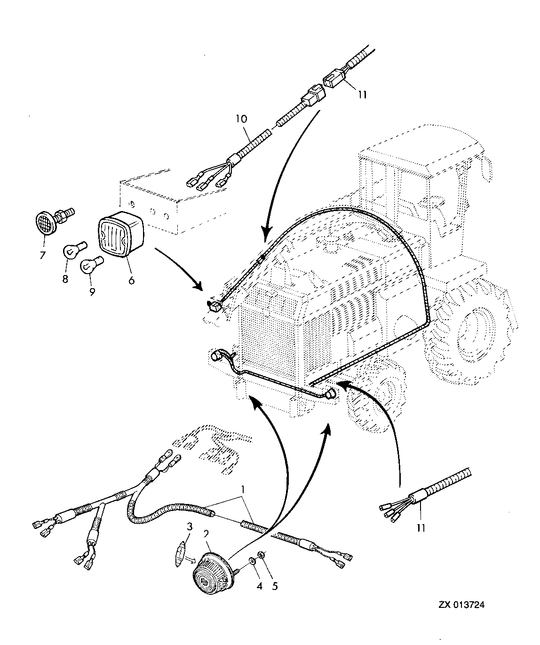 11
10
7
8
9
6
1
3
2
4
5
11
ZX 013724