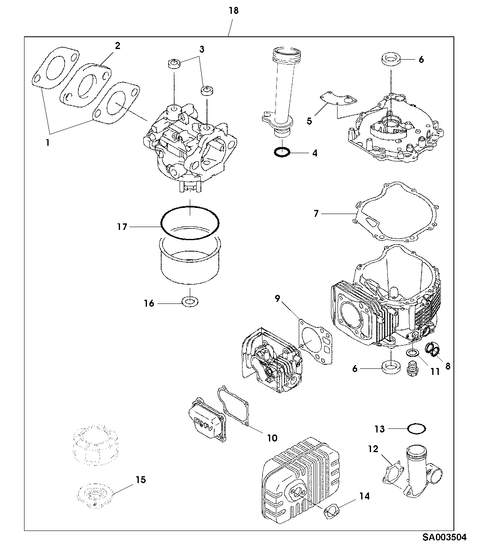 18
2
3
6
1
5
4
7
17
16
9
6
11
8
10
13
12
15
14
SA003504