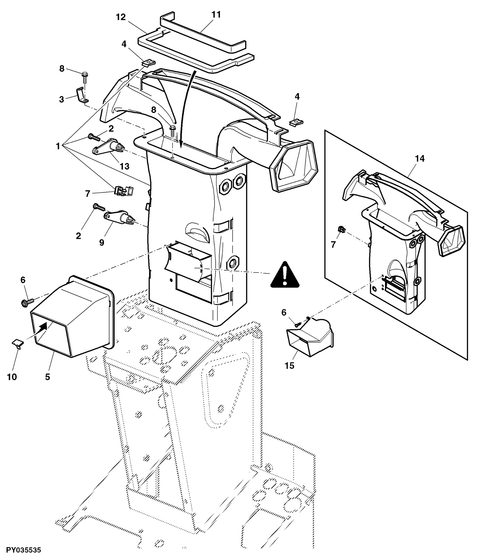 12
11
4
8
3
8
4
2
1
13
14
7
2
9
7
6
6
10
5
15
PY035535