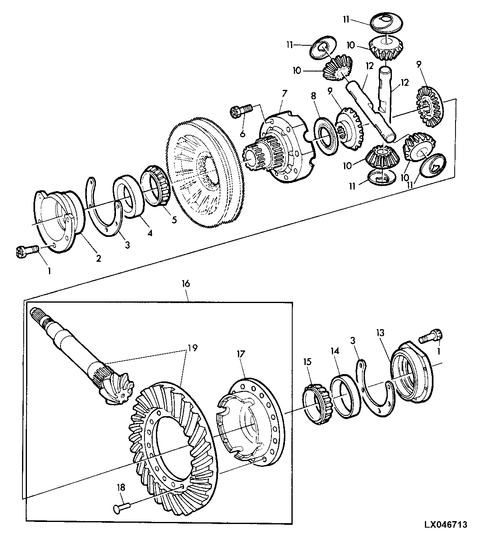 11
11
10
10
12
12
9
7
8
9
6
10
10
11
11
5
4
3
2
1
16
19
17
15
14
3
13
1
18
LX046713