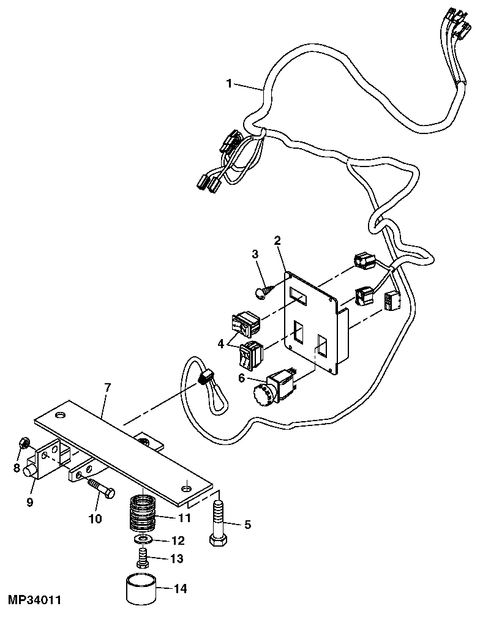 1
2
3
4
6
7
8
9
10
11
5
12
13
14
MP34011