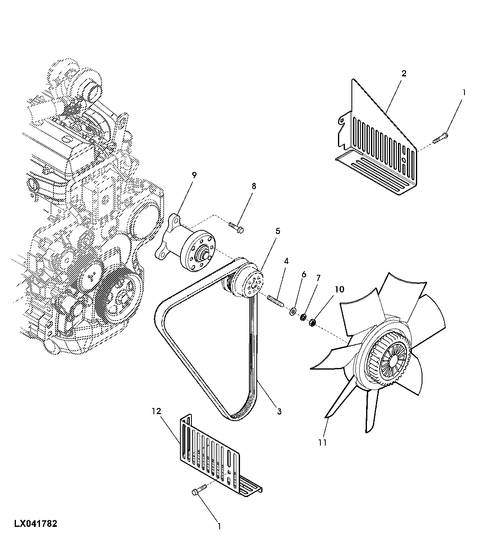 2
1
9
8
5
4
6
7
10
3
12
11
1
LX041782