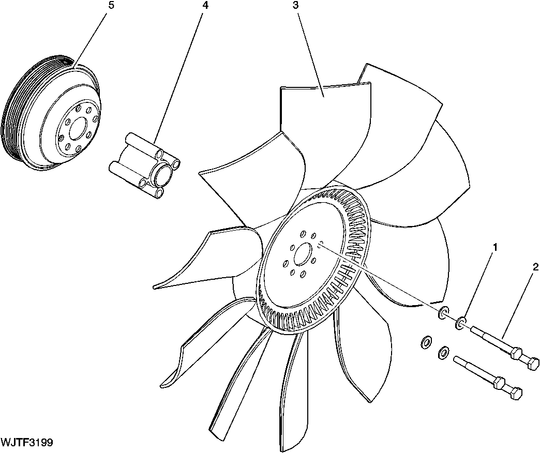 5
4
3
1
2
WJTF3199