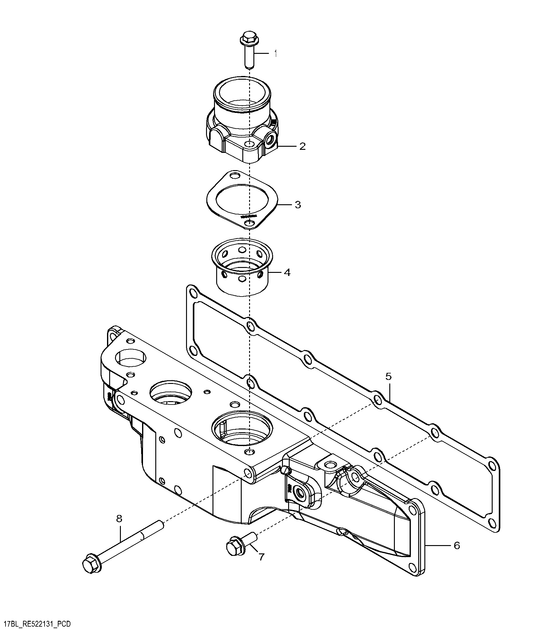 1
2
3
4
5
6
7
8
17BL_RE522131_PCD