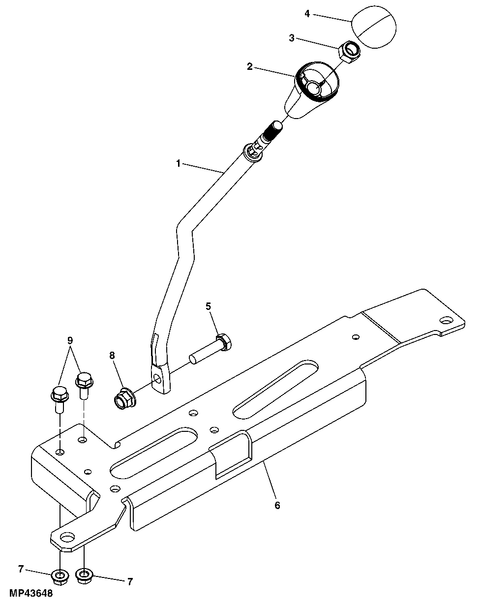 4
3
2
1
5
9
8
6
7
7
MP43648