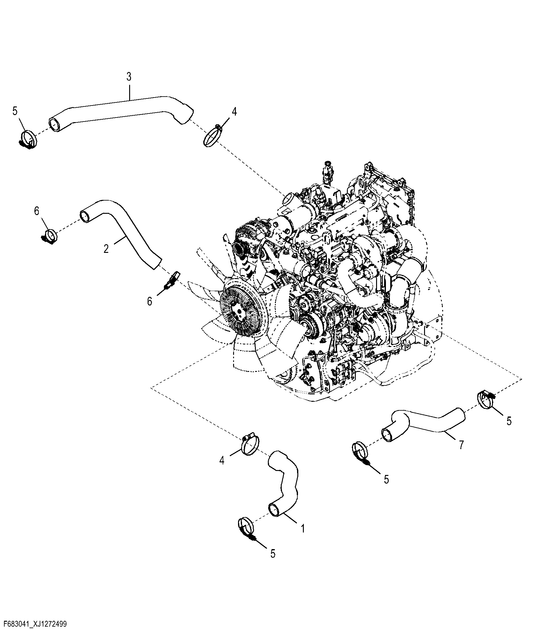 3
5
4
6
2
6
5
7
4
5
1
5
F683041_XJ1272499