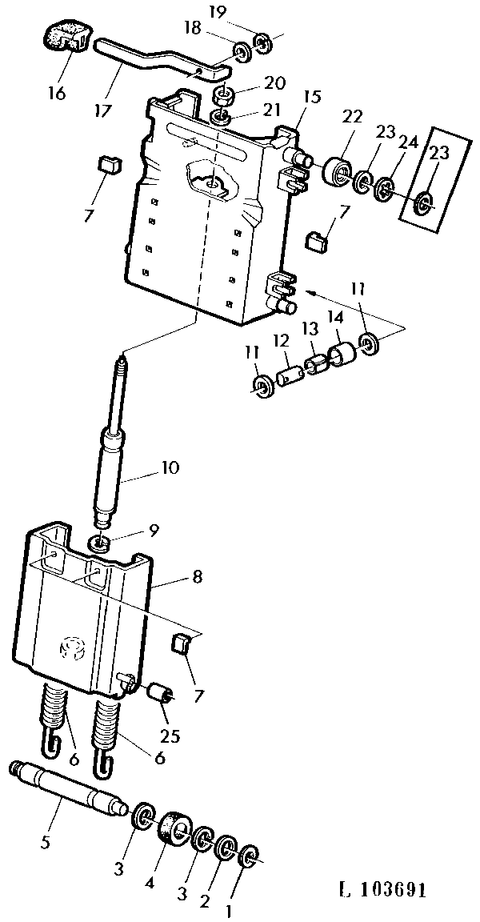 19
18
16
17
20
21
15
22
23
24
23
7
7
11
11
12
13
14
10
9
8
7
25
6
6
5
3
4
3
2
1
L 103691